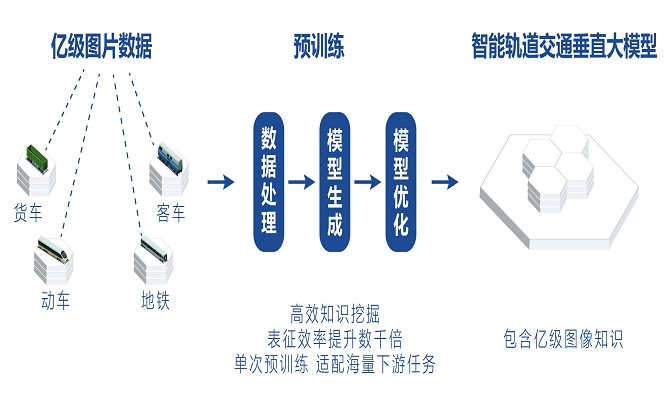 亿级图片数据

货车

客车

动车

地铁

预训练

数据处理

模型生成

模型优化

高效知识挖掘
表征效率提升数千倍
单次预训练 适配海量下游任务

智能轨道交通垂直大模型

包含亿级图像知识